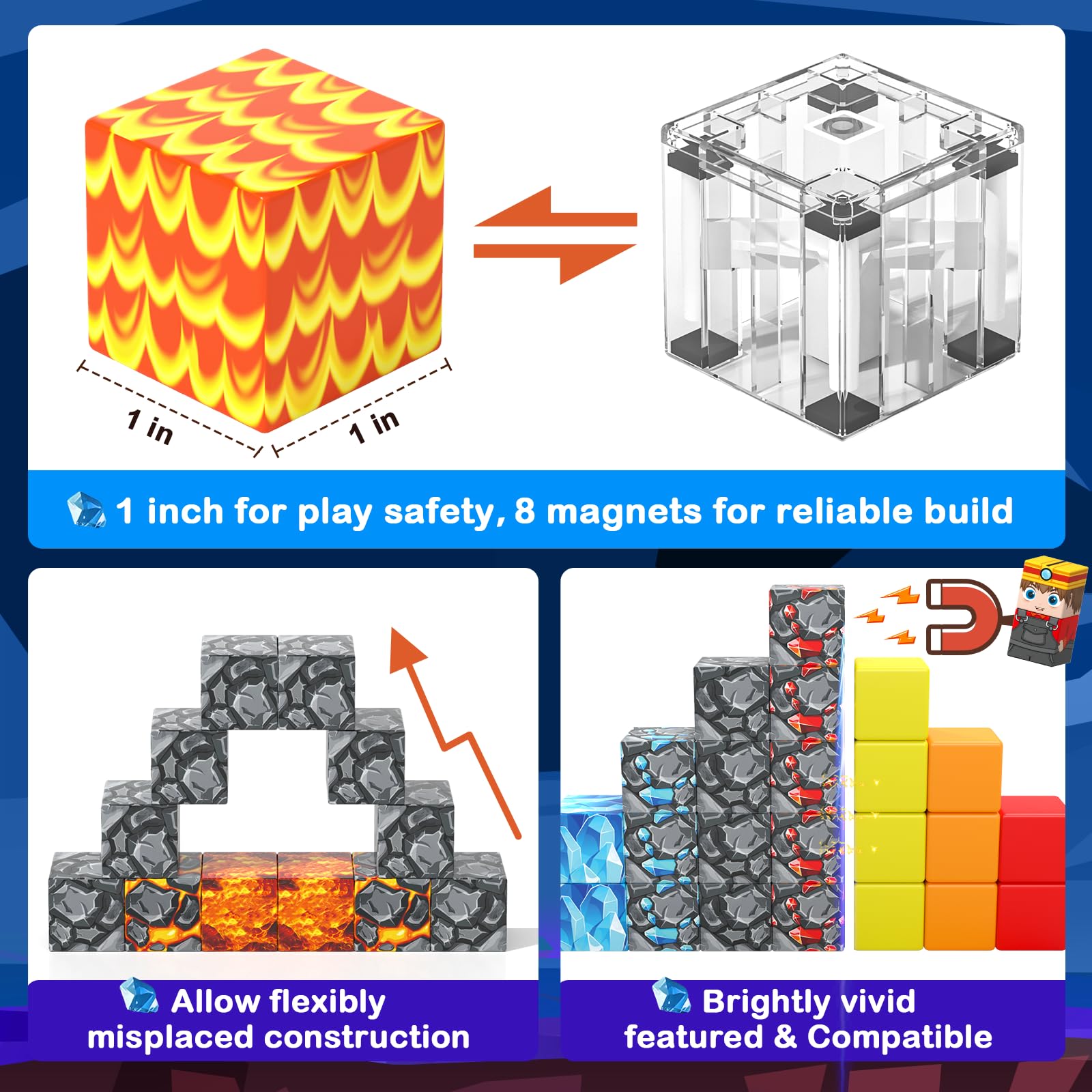 1 in

1 in

1 inch for play safety, 8 magnets for reliable build

Allow flexibly misplaced construction

Brightly vivid featured & Compatible